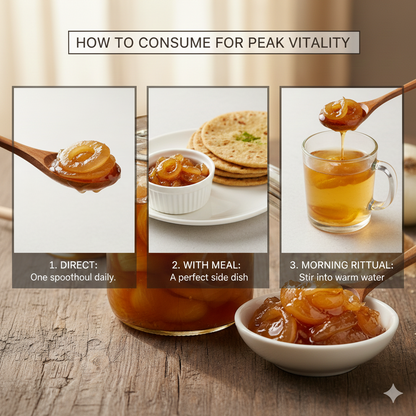 HOW TO CONSUME FOR PEAK VITALITY

1. DIRECT:
One spoothoul daily.

2. WITH MEAL:
A perfect side dish

3. MORNING RITTUAL:
Stir into warm water