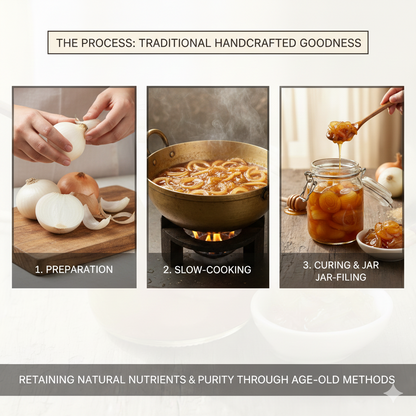 THE PROCESS: TRADITIONAL HANDCRAFTED GOODNESS

1. PREPARATION

2. SLOW-COOKING

3. CURING & JAR JAR-FILING

RETAINING NATURAL NUTRIENTS & PURITY THROUGH AGE-OLD METHODS