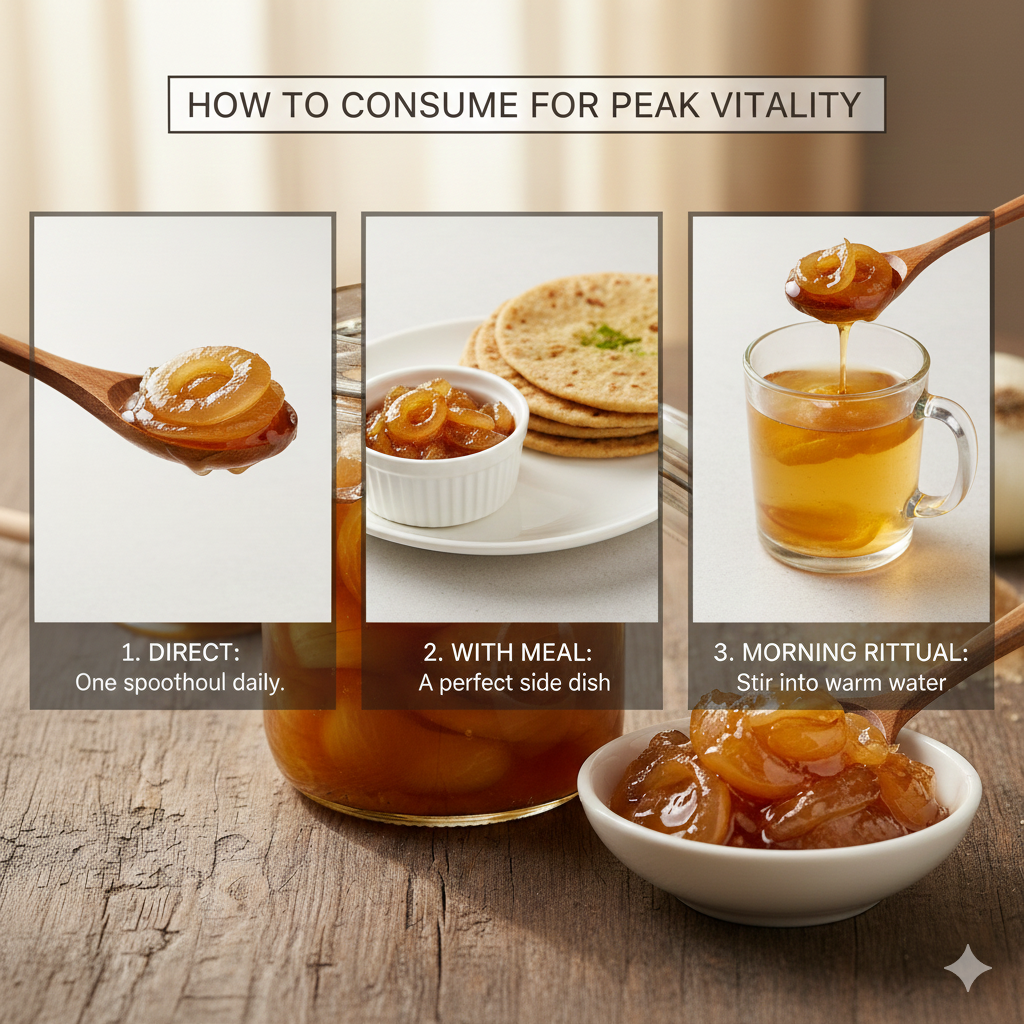 HOW TO CONSUME FOR PEAK VITALITY

1. DIRECT:
One spoothoul daily.

2. WITH MEAL:
A perfect side dish

3. MORNING RITTUAL:
Stir into warm water